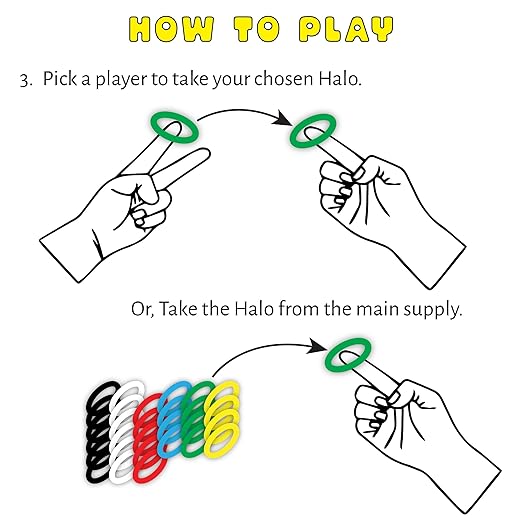 HOW TO PLAY

3. Pick a player to take your chosen Halo.

Or, Take the Halo from the main supply.